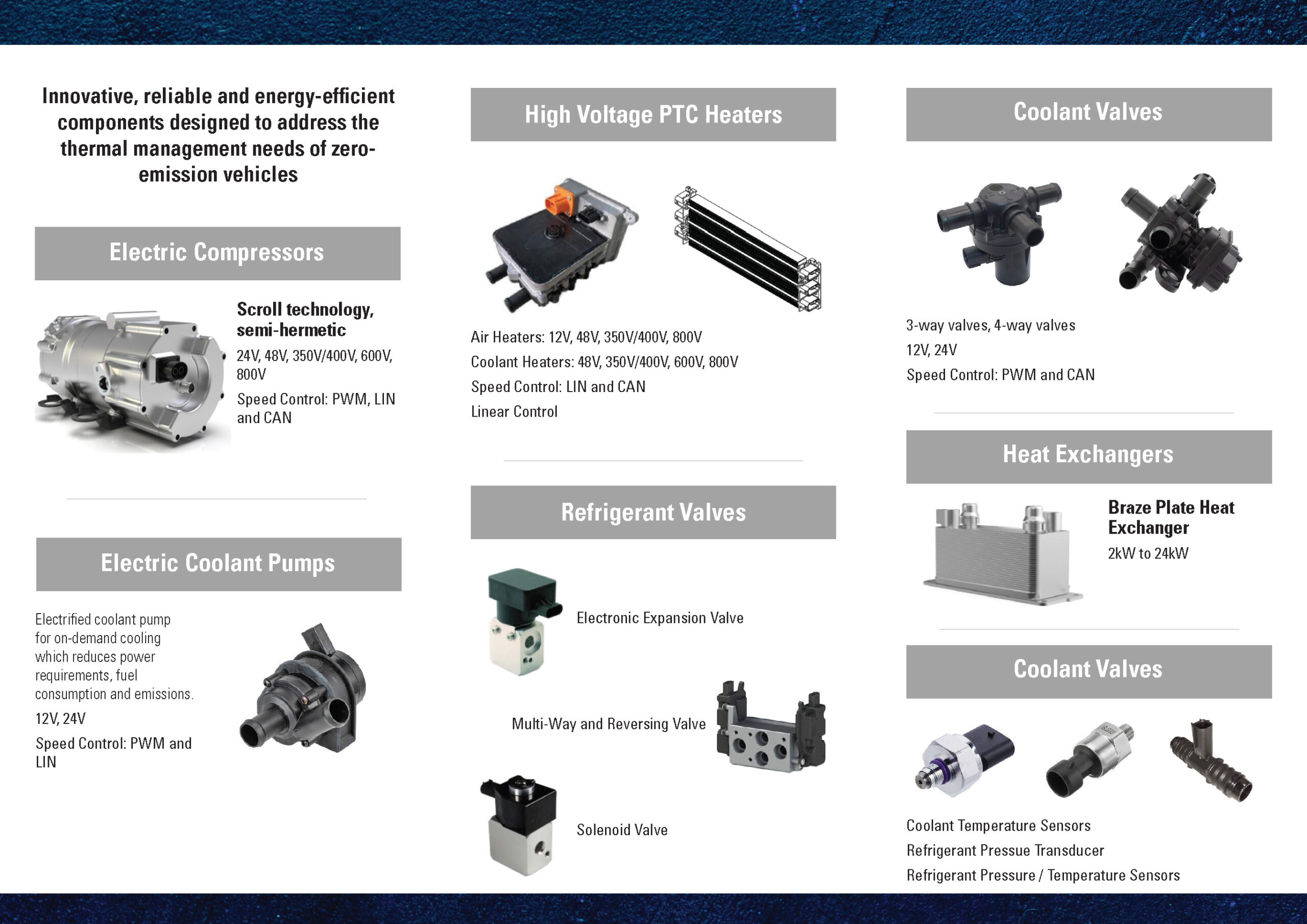 Innovative, reliable and energy-efficient components designed to address the thermal management needs of zero-emission vehicles

Electric Compressors

Scroll technology, semi-hermetic

24V, 48V, 350V/400V, 600V, 800V

Speed Control: PWM, LIN and CAN

Electric Coolant Pumps

Electrified coolant pump for on-demand cooling which reduces power requirements, fuel consumption and emissions.

12V, 24V

Speed Control: PWM and LIN

High Voltage PTC Heaters

Air Heaters: 12V, 48V, 350V/400V, 800V

Coolant Heaters: 48V, 350V/400V, 600V, 800V

Speed Control: LIN and CAN

Linear Control

Refrigerant Valves

Electronic Expansion Valve

Multi-Way and Reversing Valve

Solenoid Valve

Coolant Valves

3-way valves, 4-way valves

12V, 24V

Speed Control: PWM and CAN

Heat Exchangers

Braze Plate Heat Exchanger

2kW to 24kW

Coolant Valves

Coolant Temperature Sensors

Refrigerant Pressue Transducer

Refrigerant Pressure / Temperature Sensors