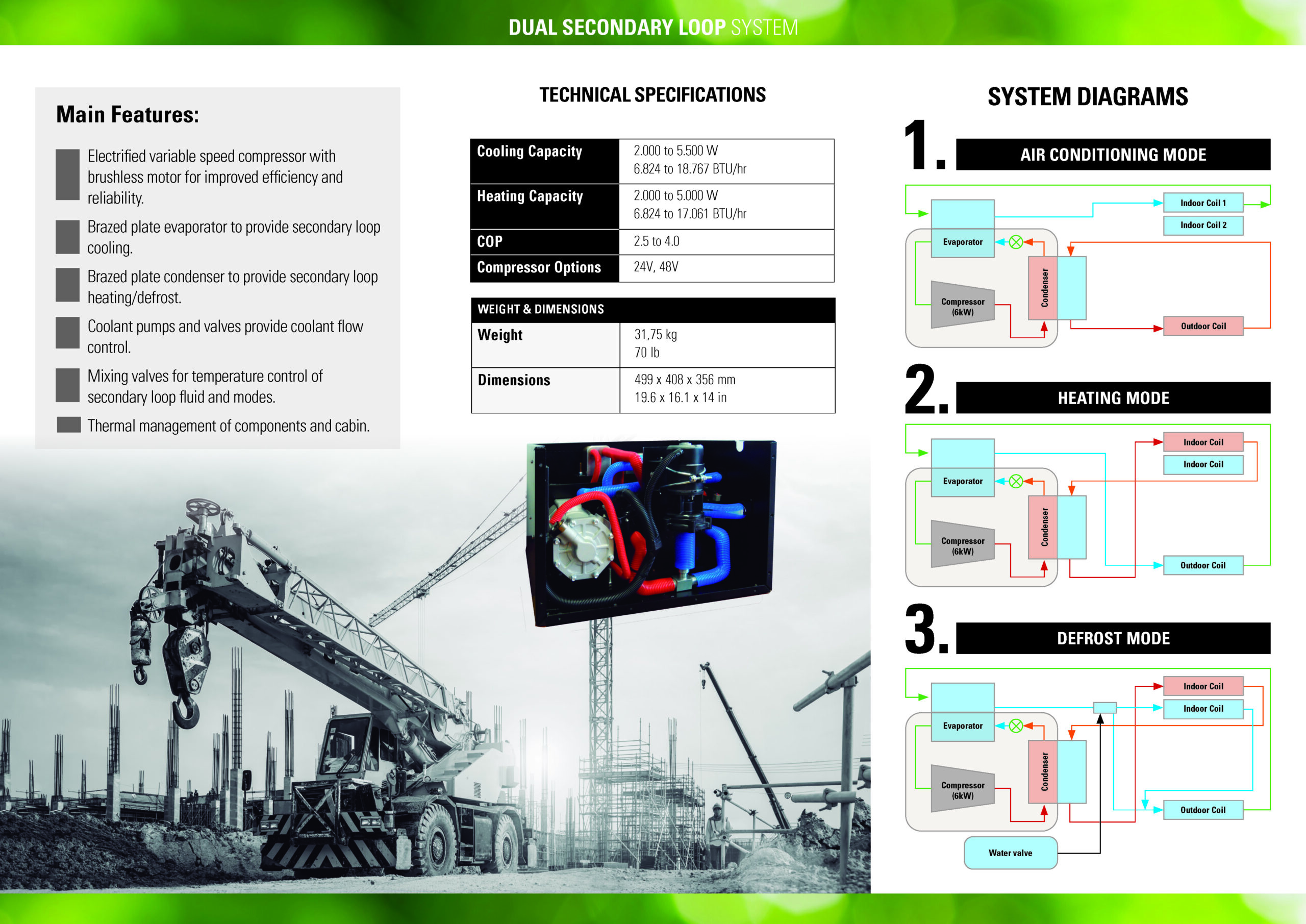 DUAL SECONDARY LOOP SYSTEM

Main Features:

Electrified variable speed compressor with brushless motor for improved efficiency and reliability.

Brazed plate evaporator to provide secondary loop cooling.

Brazed plate condenser to provide secondary loop heating/defrost.

Coolant pumps and valves provide coolant flow control.

Mixing valves for temperature control of secondary loop fluid and modes.

Thermal management of components and cabin.

TECHNICAL SPECIFICATIONS

| Cooling Capacity | 2.000 to 5.500 W 6.824 to 18.767 BTU/hr |
|---|---|
| Heating Capacity | 2.000 to 5.000 W 6.824 to 17.061 BTU/hr |
| COP | 2.5 to 4.0 |
| Compressor Options | 24V, 48V |

| WEIGHT & DIMENSIONS | |
|---|---|
| Weight | 31,75 kg 70 lb |
| Dimensions | 499 x 408 x 356 mm 19.6 x 16.1 x 14 in |

SYSTEM DIAGRAMS

1. AIR CONDITIONING MODE

Indoor Coil 1
Indoor Coil 2
Evaporator
Condenser
Compressor (6kW)
Outdoor Coil

2. HEATING MODE

Indoor Coil
Indoor Coil
Evaporator
Condenser
Compressor (6kW)
Outdoor Coil

3. DEFROST MODE

Indoor Coil
Indoor Coil
Evaporator
Condenser
Compressor (6kW)
Outdoor Coil
Water valve